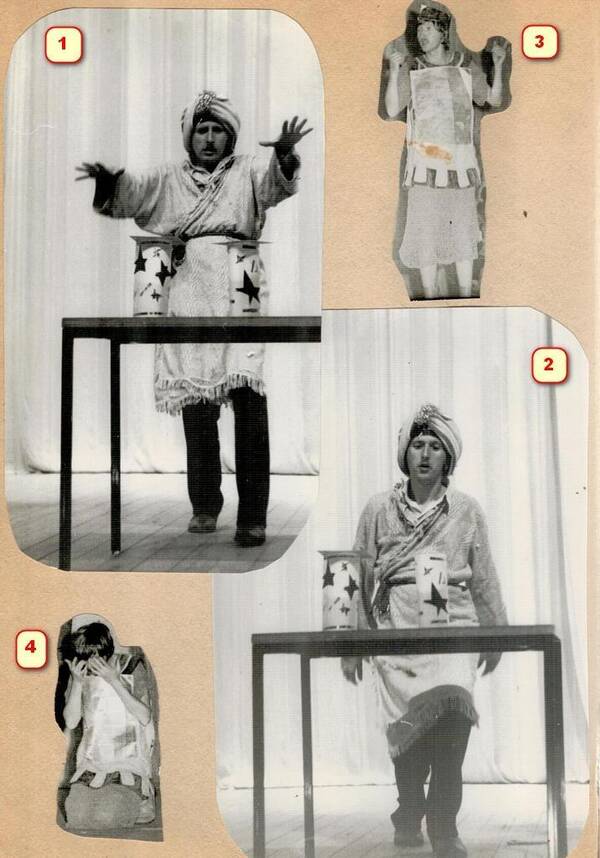 1

3

2

4