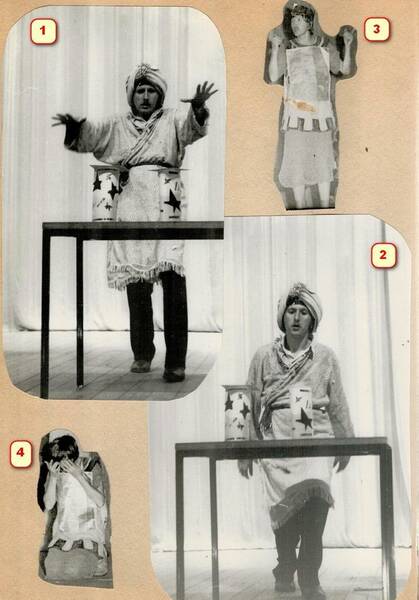 1

3

2

4